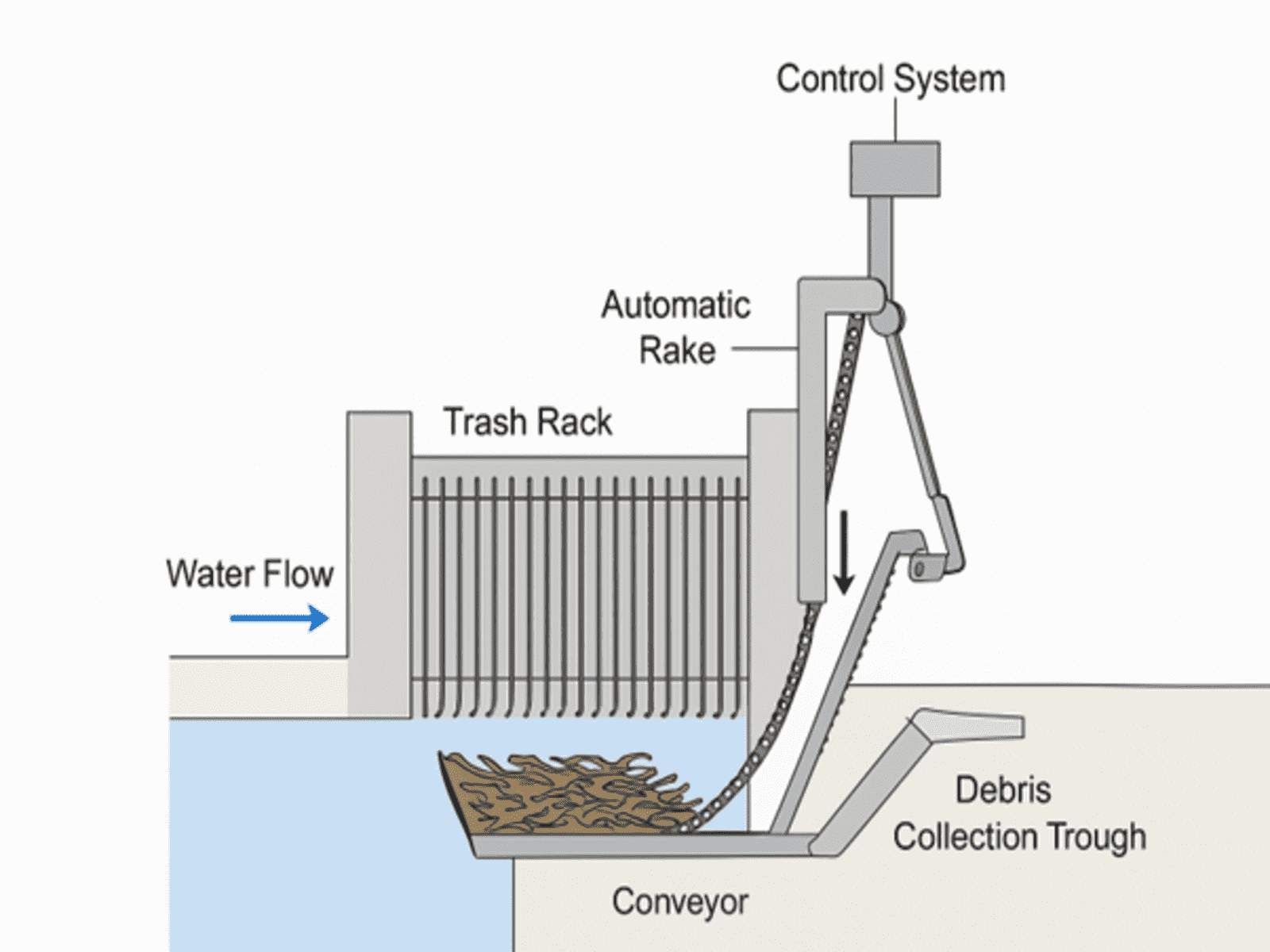 Control System

Automatic Rake

Trash Rack

Water Flow

Debris Collection Trough

Conveyor